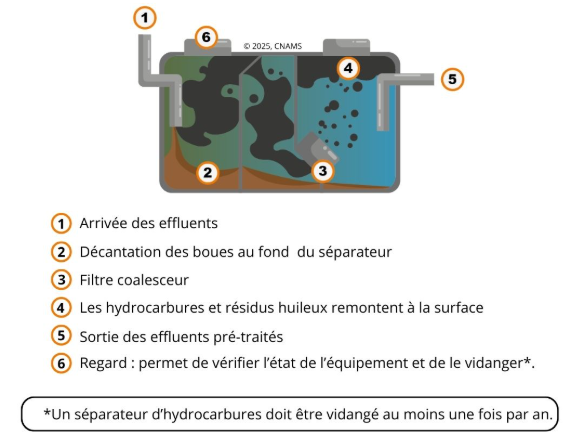 1
6
© 2025, CNAMS
4
5
2
3

1 Arrivée des effluents

2 Décantation des boues au fond du séparateur

3 Filtre coalesceur

4 Les hydrocarbures et résidus huileux remontent à la surface

5 Sortie des effluents pré-traités

6 Regard : permet de vérifier l'état de l'équipement et de le vidanger*.

*Un séparateur d'hydrocarbures doit être vidangé au moins une fois par an.